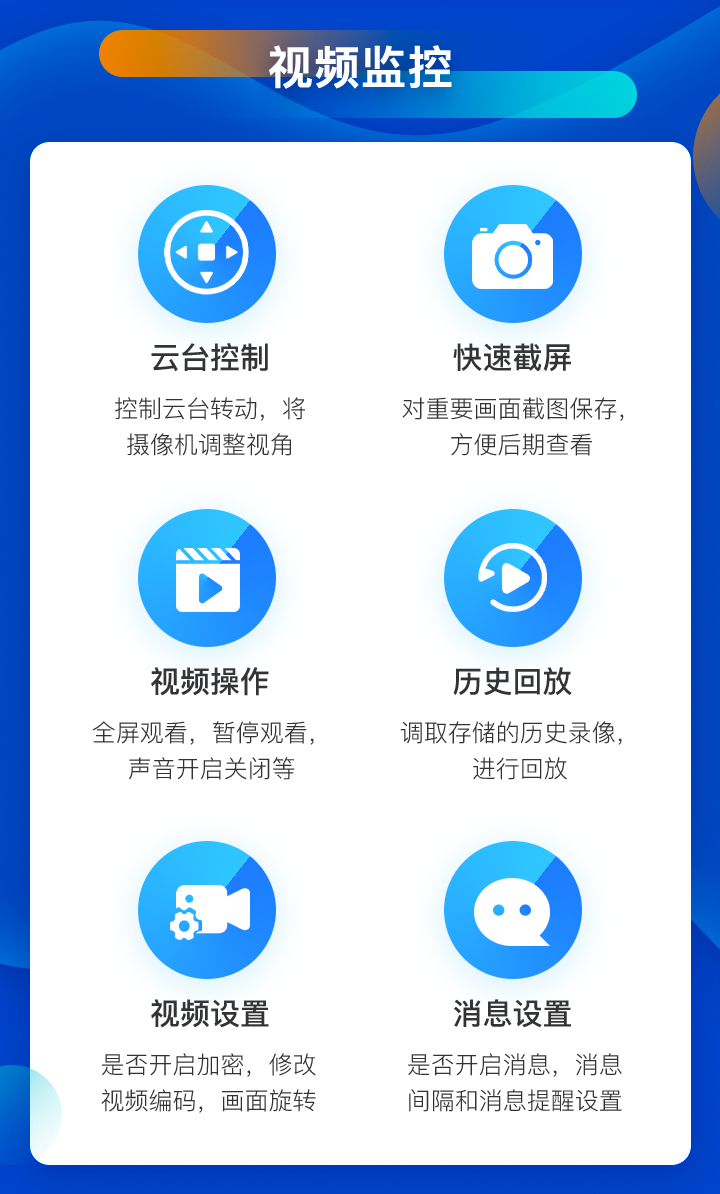 视频监控

云台控制

控制云台转动，将摄像机调整视角

快速截屏

对重要画面截图保存，方便后期查看

视频操作

全屏观看，暂停观看，声音开启关闭等

历史回放

调取存储的历史录像，进行回放

视频设置

是否开启加密，修改视频编码，画面旋转

消息设置

是否开启消息，消息间隔和消息提醒设置