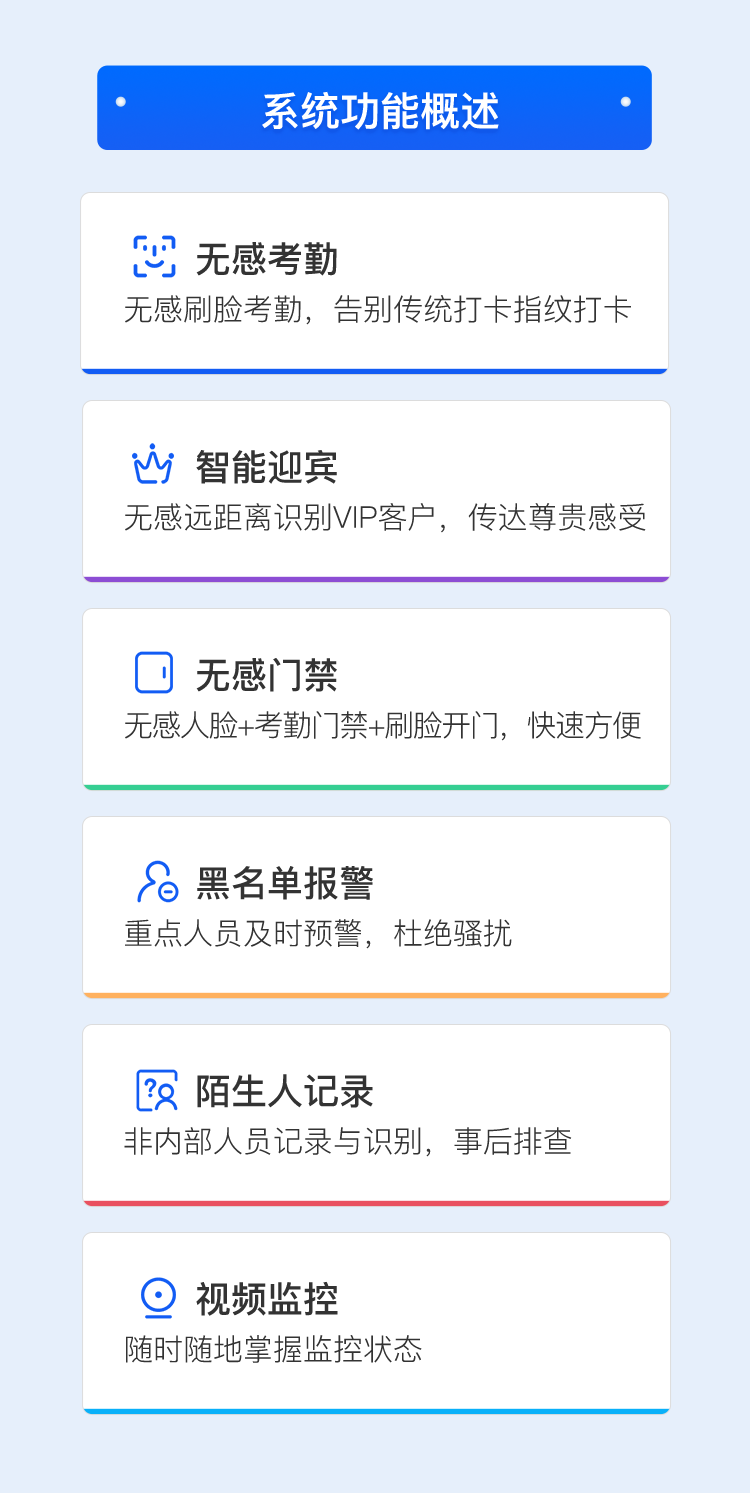 系统功能概述

无感考勤
无感刷脸考勤，告别传统打卡指纹打卡

智能迎宾
无感远距离识别VIP客户，传达尊贵感受

无感门禁
无感人脸+考勤门禁+刷脸开门，快速方便

黑名单报警
重点人员及时预警，杜绝骚扰

陌生人记录
非内部人员记录与识别，事后排查

视频监控
随时随地掌握监控状态